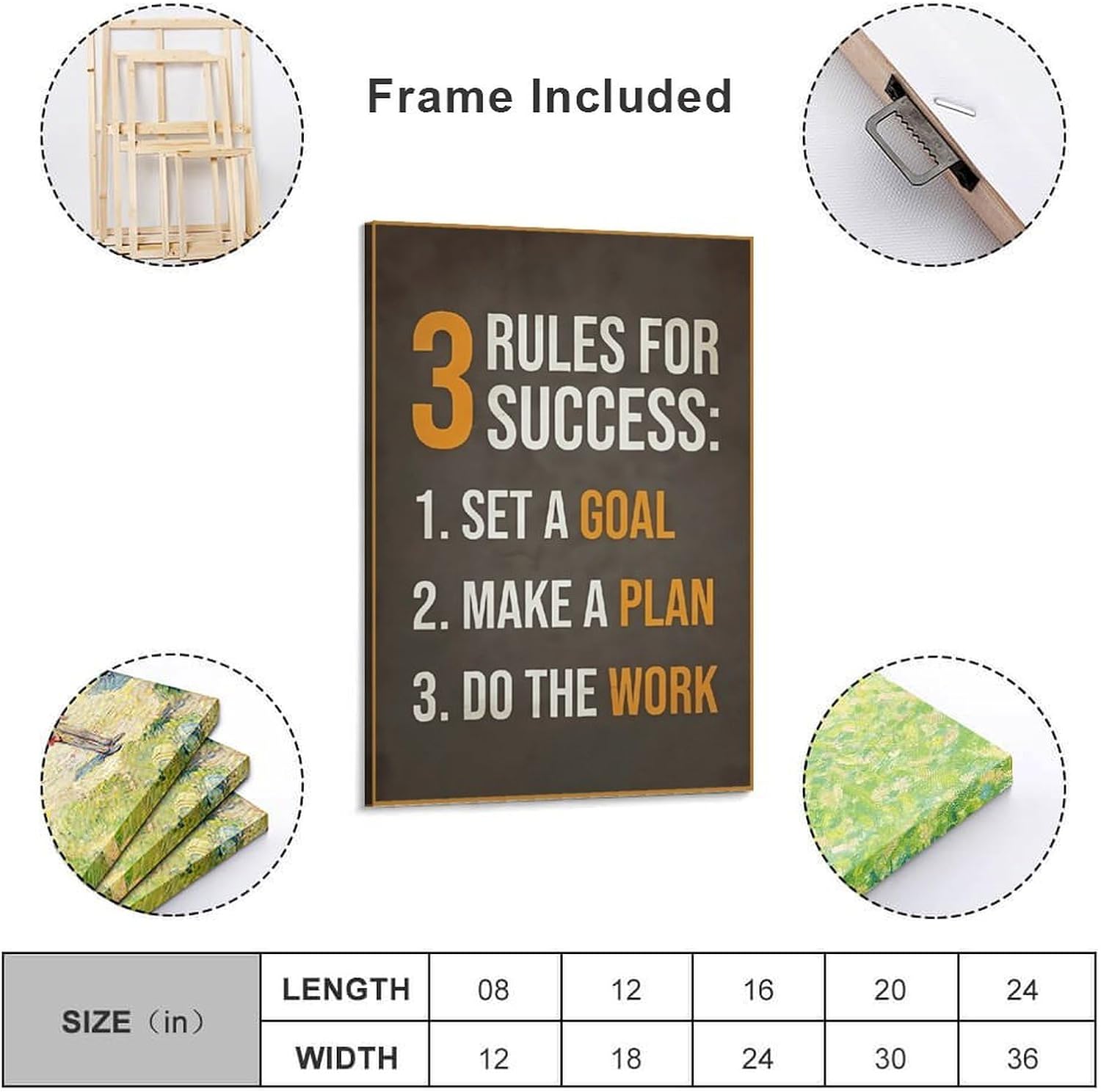 Frame Included

3 RULES FOR SUCCESS:

1. SET A GOAL

2. MAKE A PLAN

3. DO THE WORK

| SIZE（in） | LENGTH | 08 | 12 | 16 | 20 | 24 |
|---|---|---|---|---|---|---|
| | WIDTH | 12 | 18 | 24 | 30 | 36 |