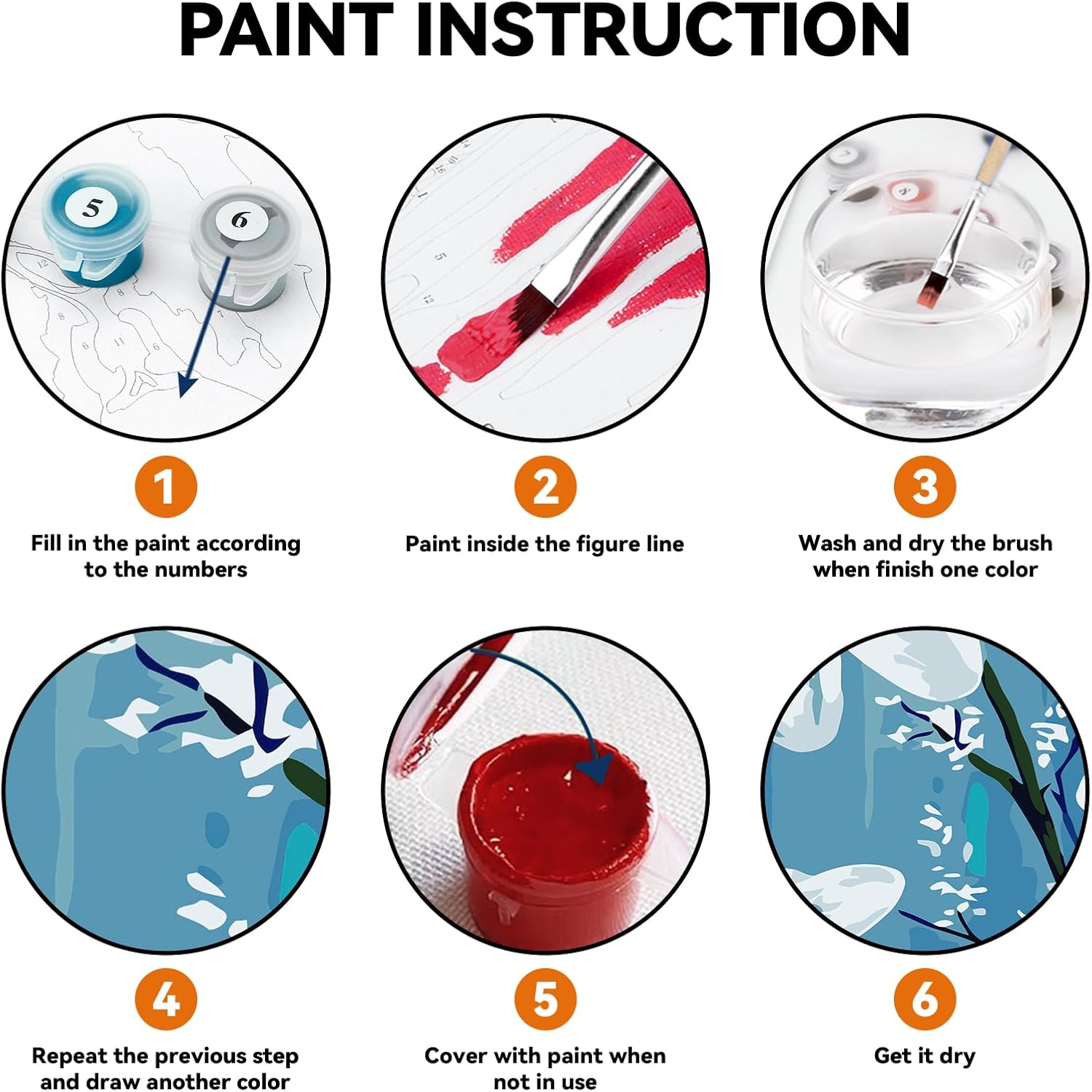 PAINT INSTRUCTION

5

6

1

Fill in the paint according to the numbers

2

Paint inside the figure line

3

Wash and dry the brush when finish one color

4

Repeat the previous step and draw another color

5

Cover with paint when not in use

6

Get it dry