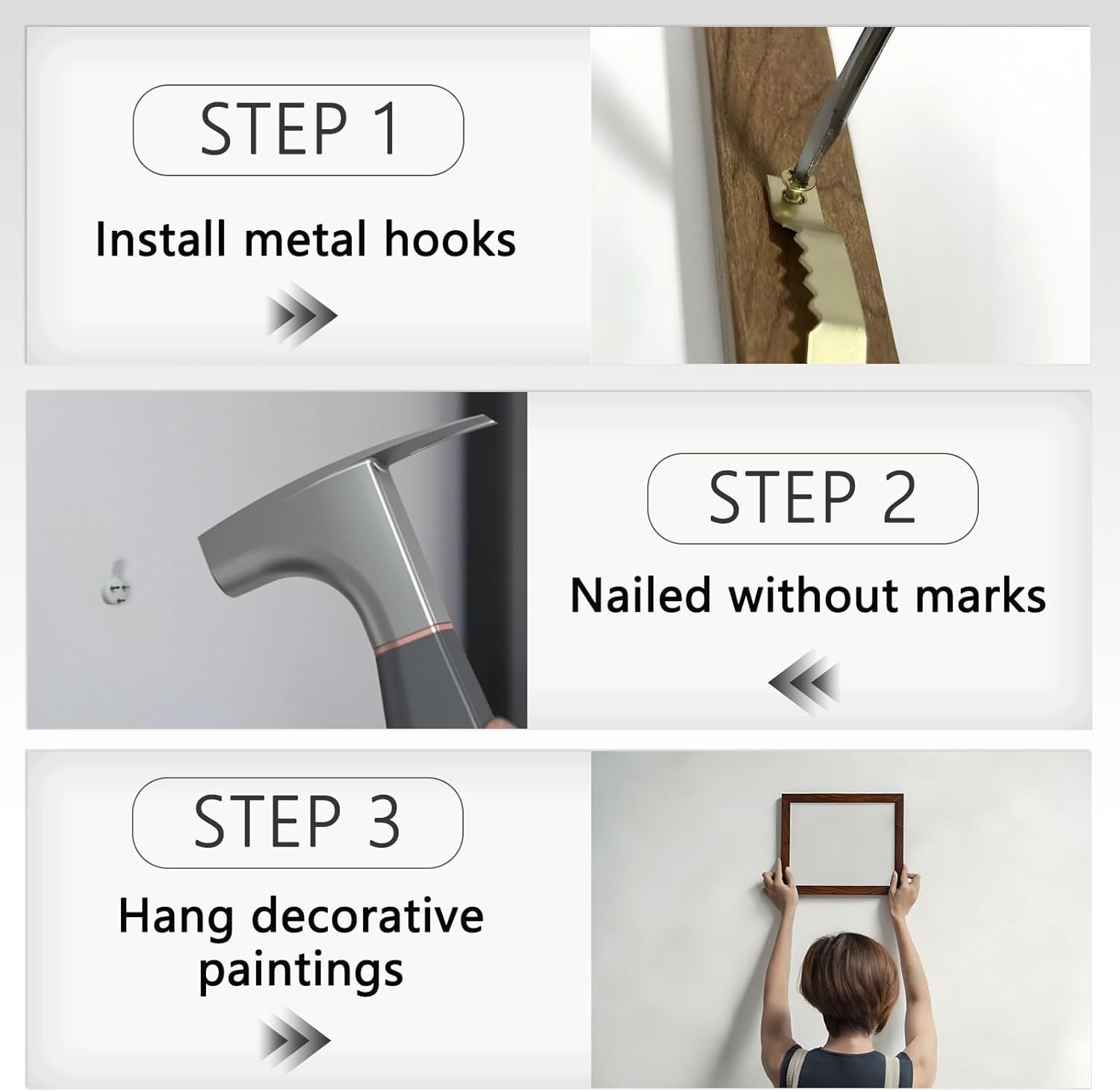 STEP 1

Install metal hooks

STEP 2

Nailed without marks

STEP 3

Hang decorative paintings