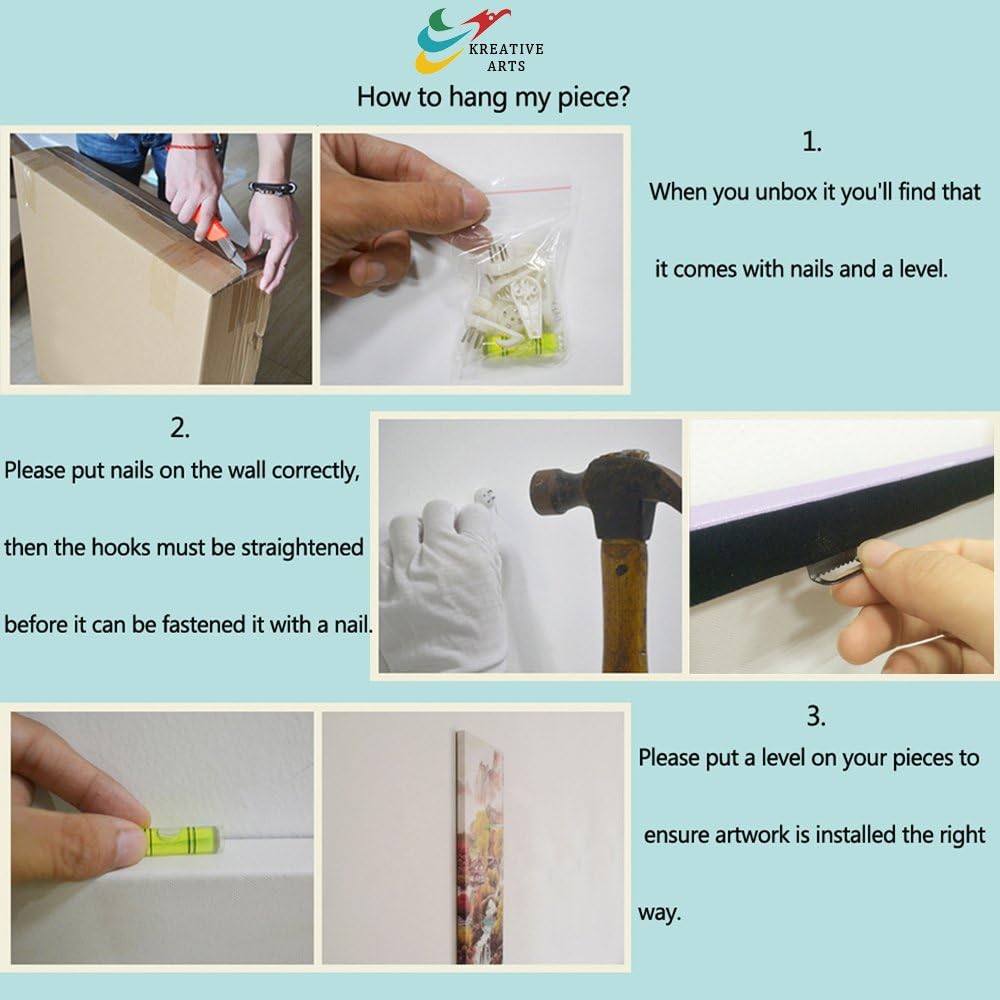 KREATIVE ARTS

How to hang my piece?

1.
When you unbox it you'll find that it comes with nails and a level.

2.
Please put nails on the wall correctly, then the hooks must be straightened before it can be fastened it with a nail.

3.
Please put a level on your pieces to ensure artwork is installed the right way.