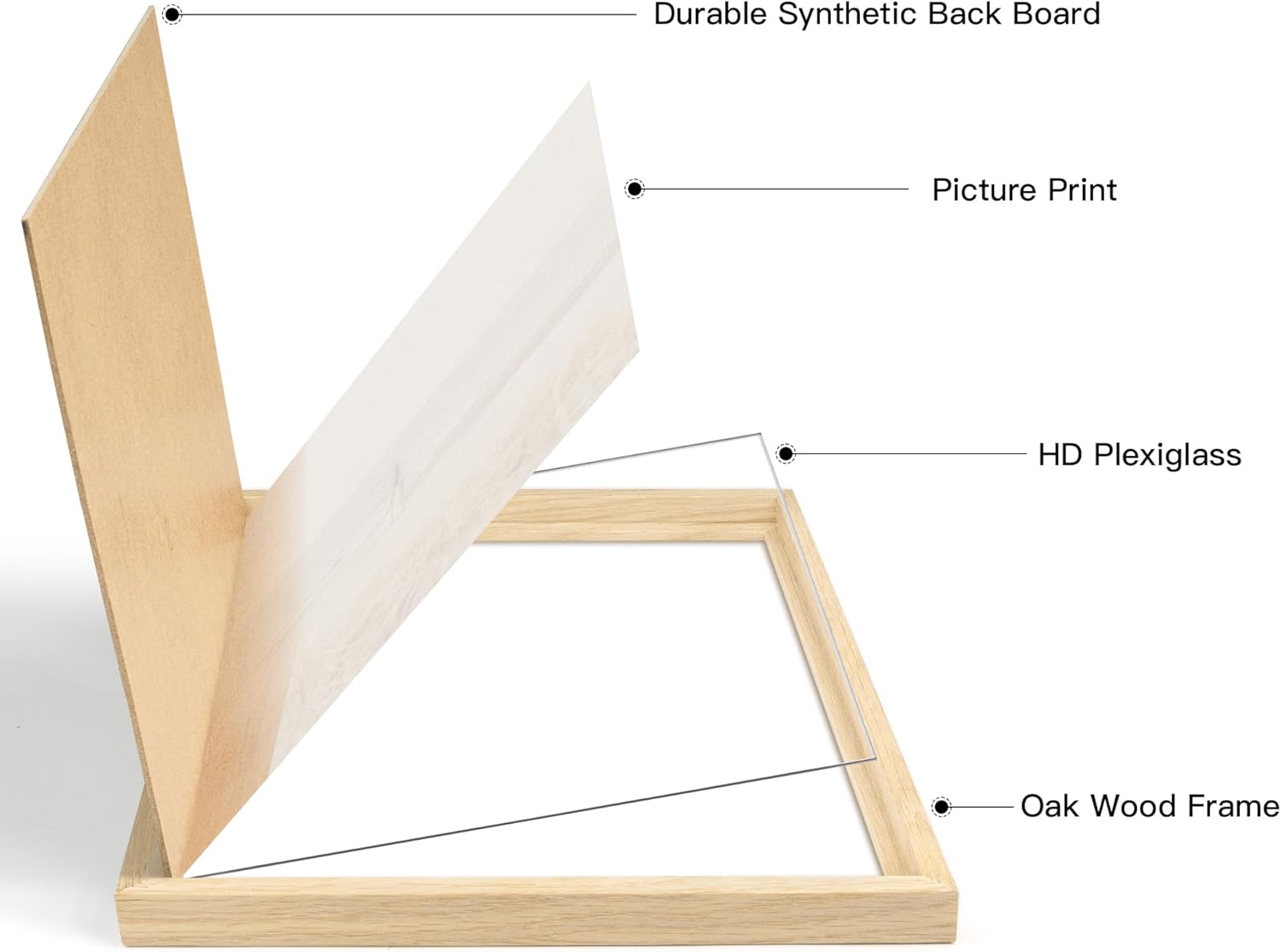 Durable Synthetic Back Board

Picture Print

HD Plexiglass

Oak Wood Frame