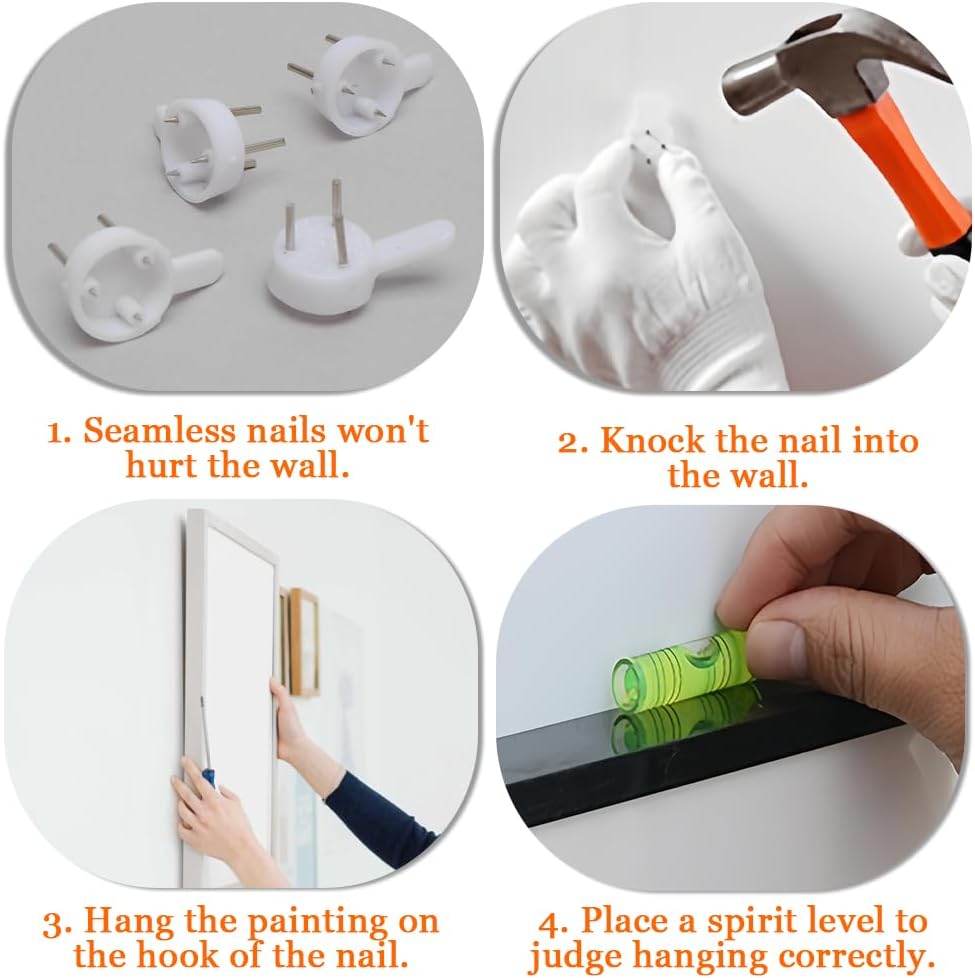 1. Seamless nails won't hurt the wall.

2. Knock the nail into the wall.

3. Hang the painting on the hook of the nail.

4. Place a spirit level to judge hanging correctly.